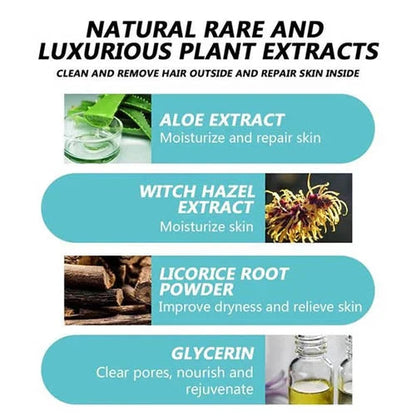 NATURAL RARE AND LUXURIOUS PLANT EXTRACTS

CLEAN AND REMOVE HAIR OUTSIDE AND REPAIR SKIN INSIDE

ALOE EXTRACT
Moisturize and repair skin

WITCH HAZEL EXTRACT
Moisturize skin

LICORICE ROOT POWDER
Improve dryness and relieve skin

GLYCERIN
Clear pores, nourish and rejuvenate